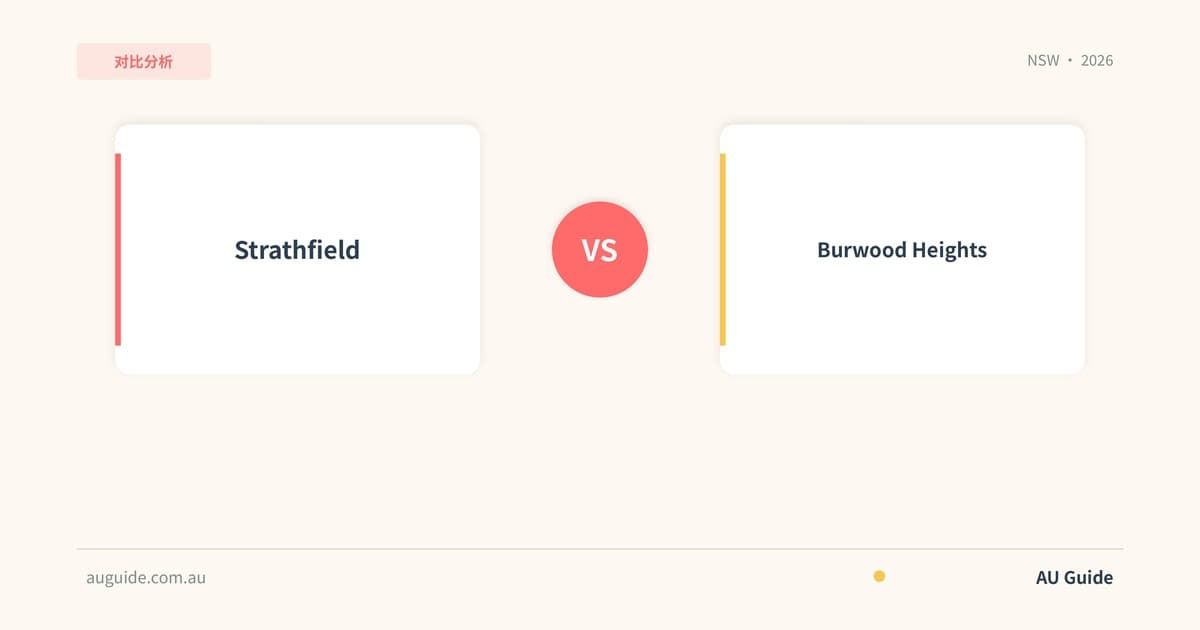 对比分析

NSW • 2026

Strathfield

VS

Burwood Heights

auguide.com.au

AU Guide